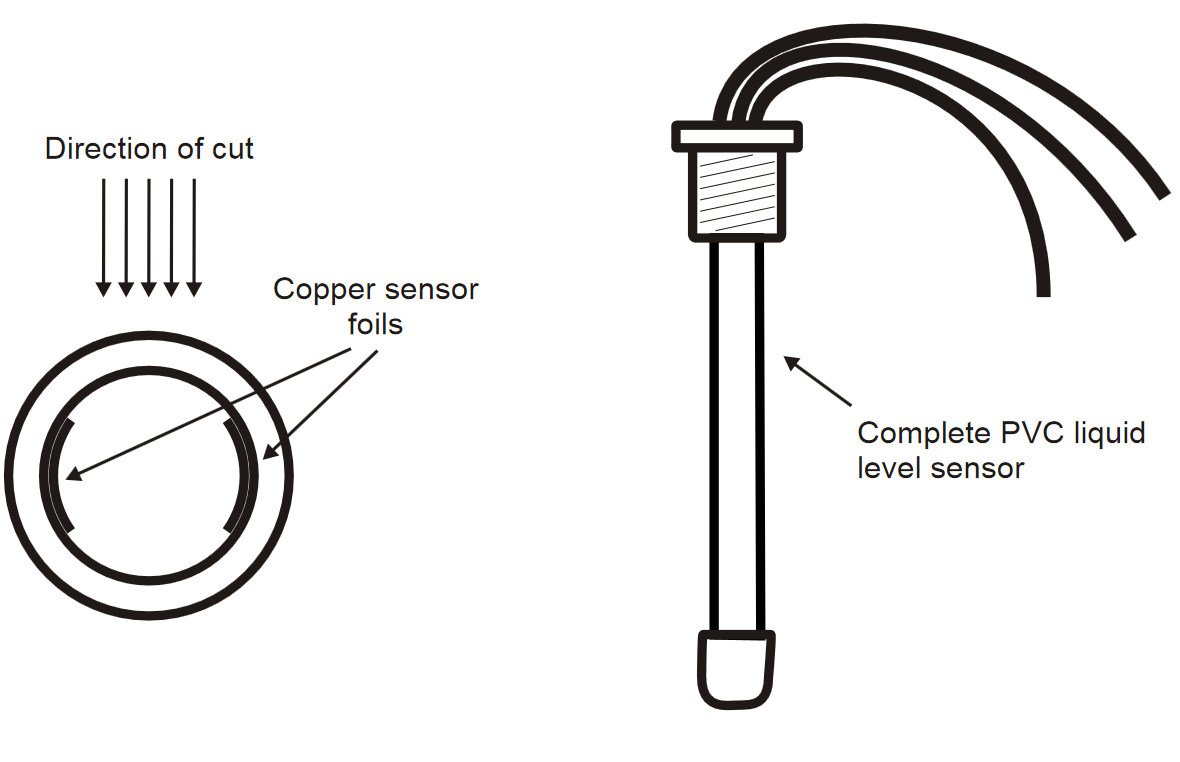 Direction of cut

Copper sensor foils

Complete PVC liquid level sensor