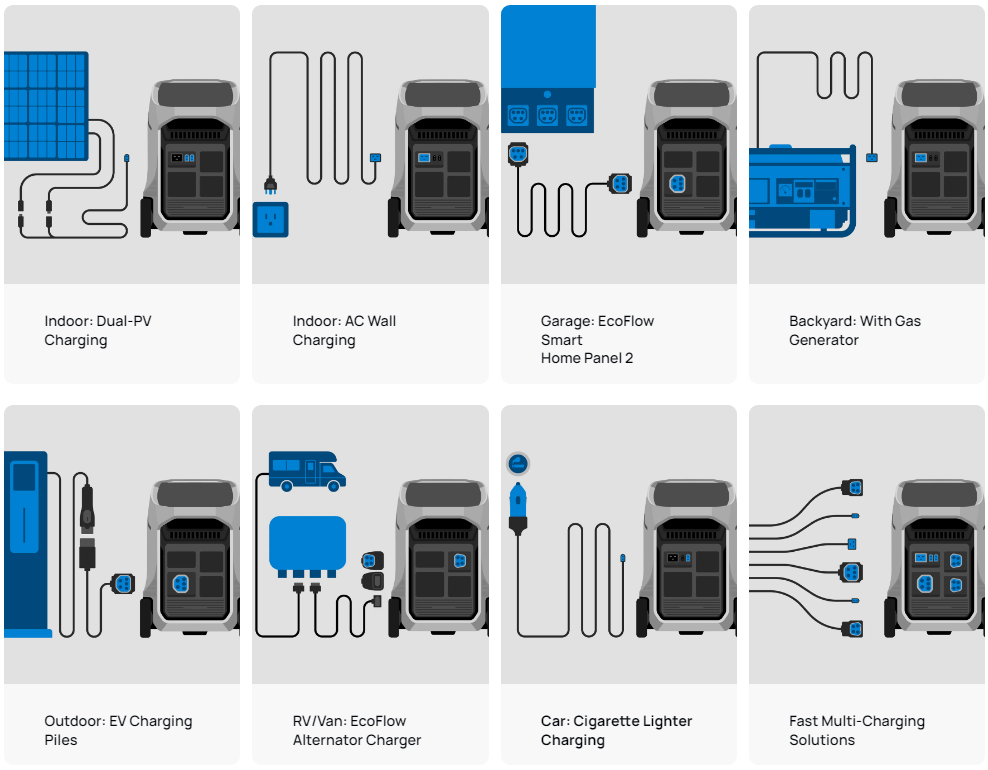 Indoor: Dual-PV Charging

Indoor: AC Wall Charging

Garage: EcoFlow Smart Home Panel 2

Backyard: With Gas Generator

Outdoor: EV Charging Piles

RV/Van: EcoFlow Alternator Charger

Car: Cigarette Lighter Charging

Fast Multi-Charging Solutions